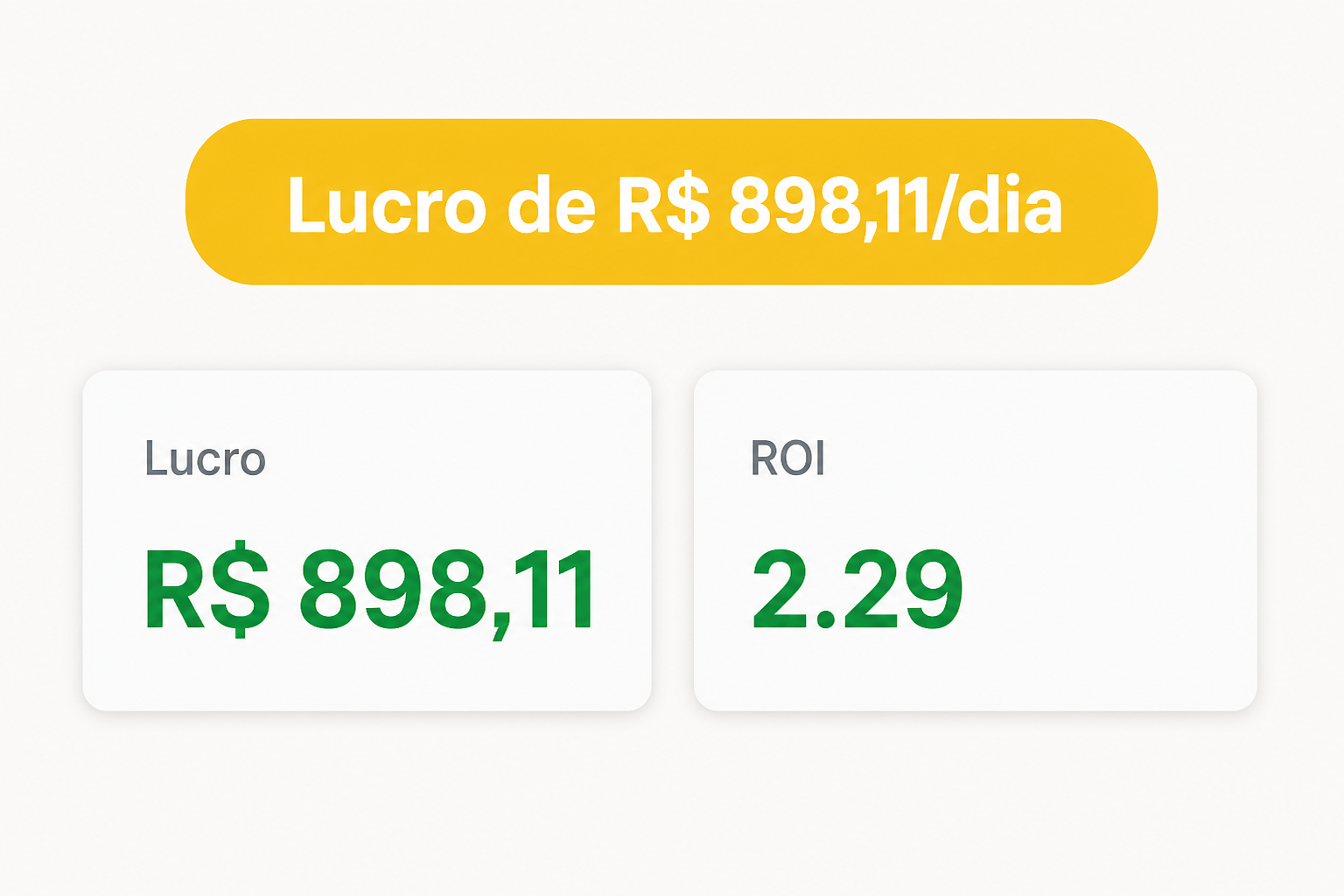 Lucro de R$ 898,11/dia

Lucro

R$ 898,11

ROI

2.29